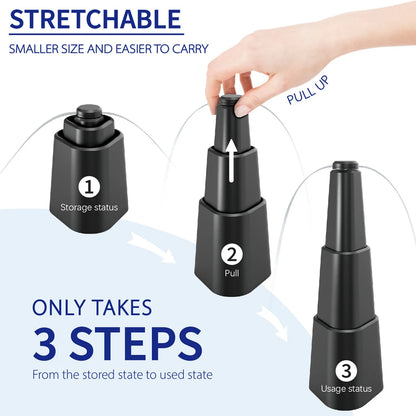 STRETCHABLE

SMALLER SIZE AND EASIER TO CARRY

PULL UP

1
Storage status

2
Pull

3
Usage status

ONLY TAKES
3 STEPS
From the stored state to used state